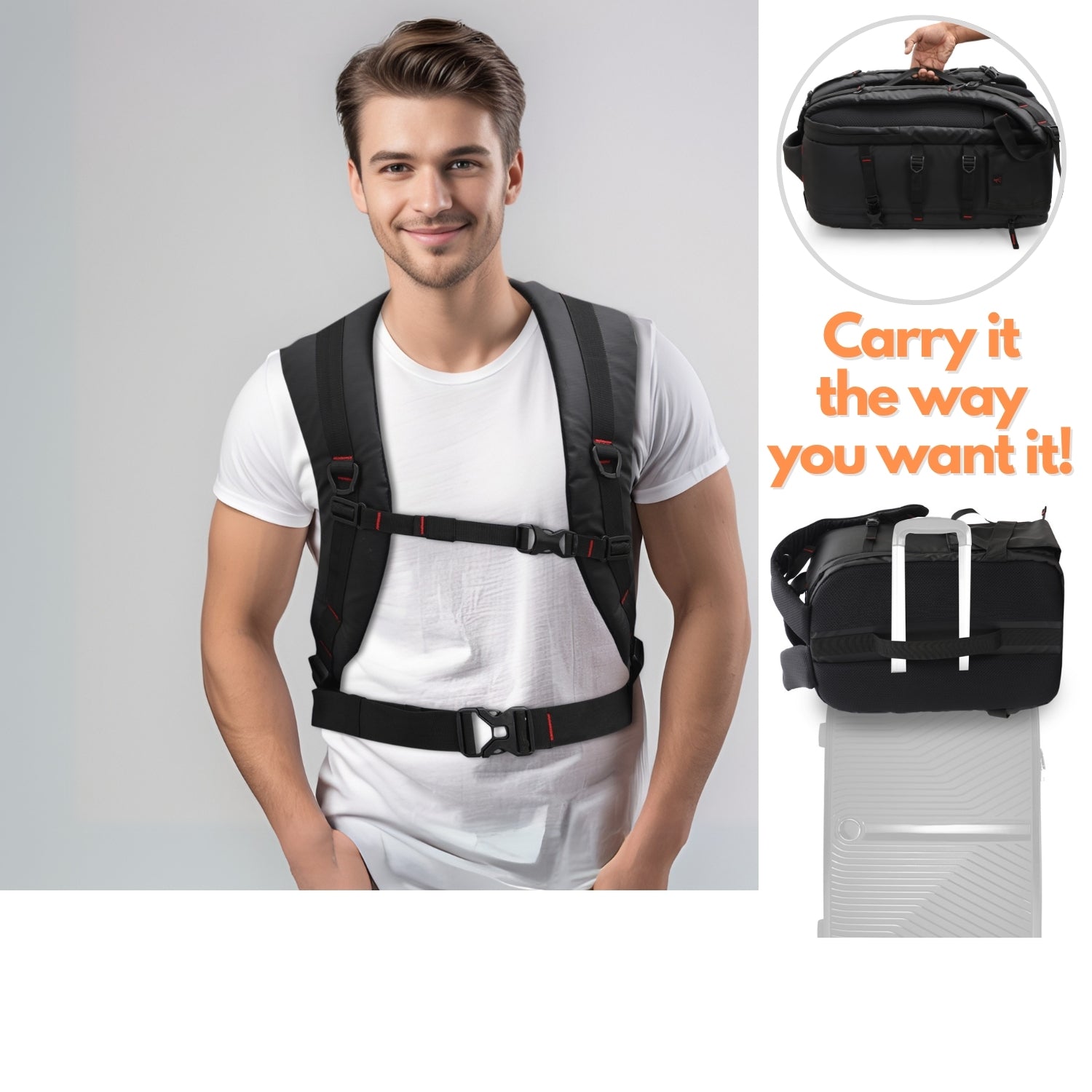 Carry it the way you want it!