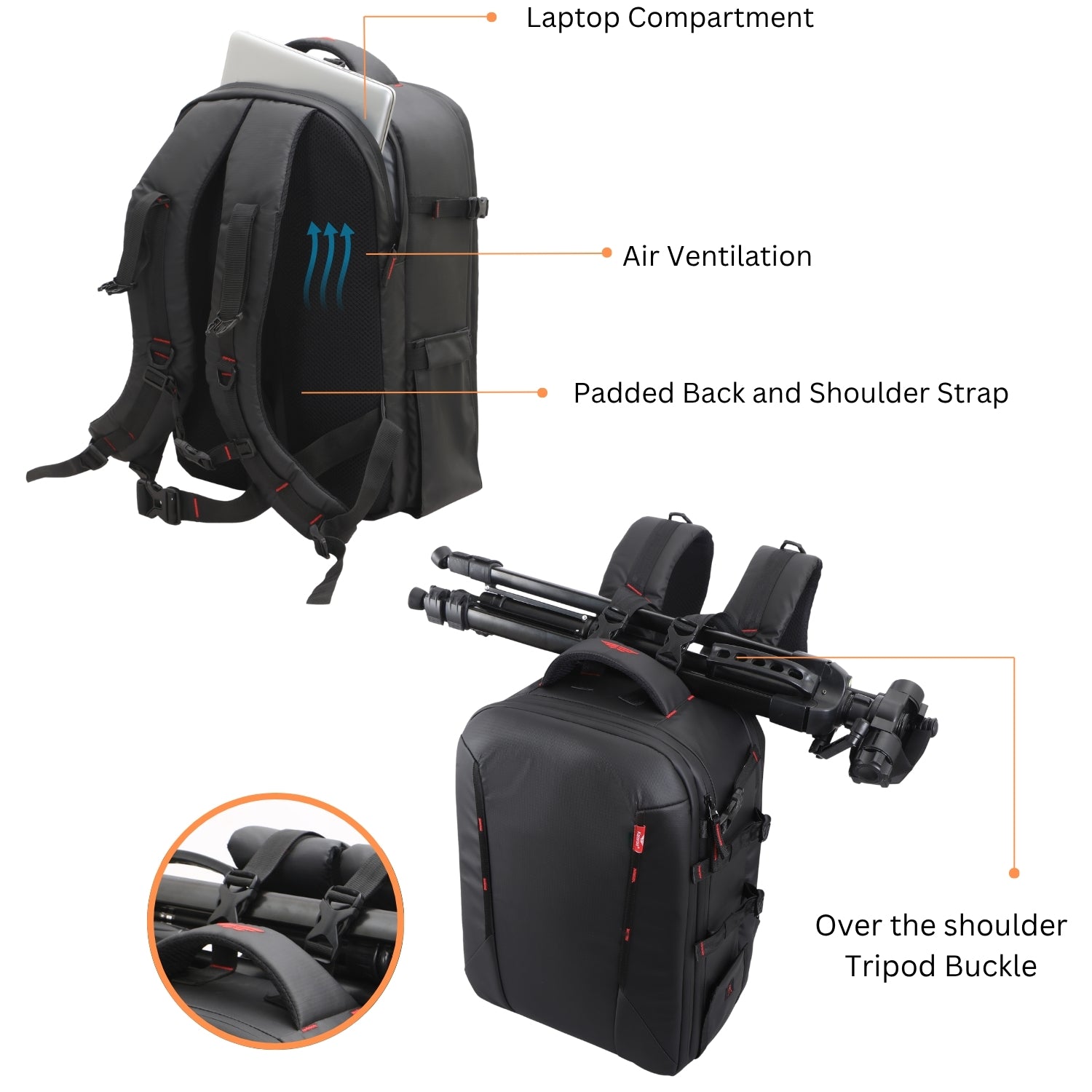 Laptop Compartment

Air Ventilation

Padded Back and Shoulder Strap

Over the shoulder Tripod Buckle