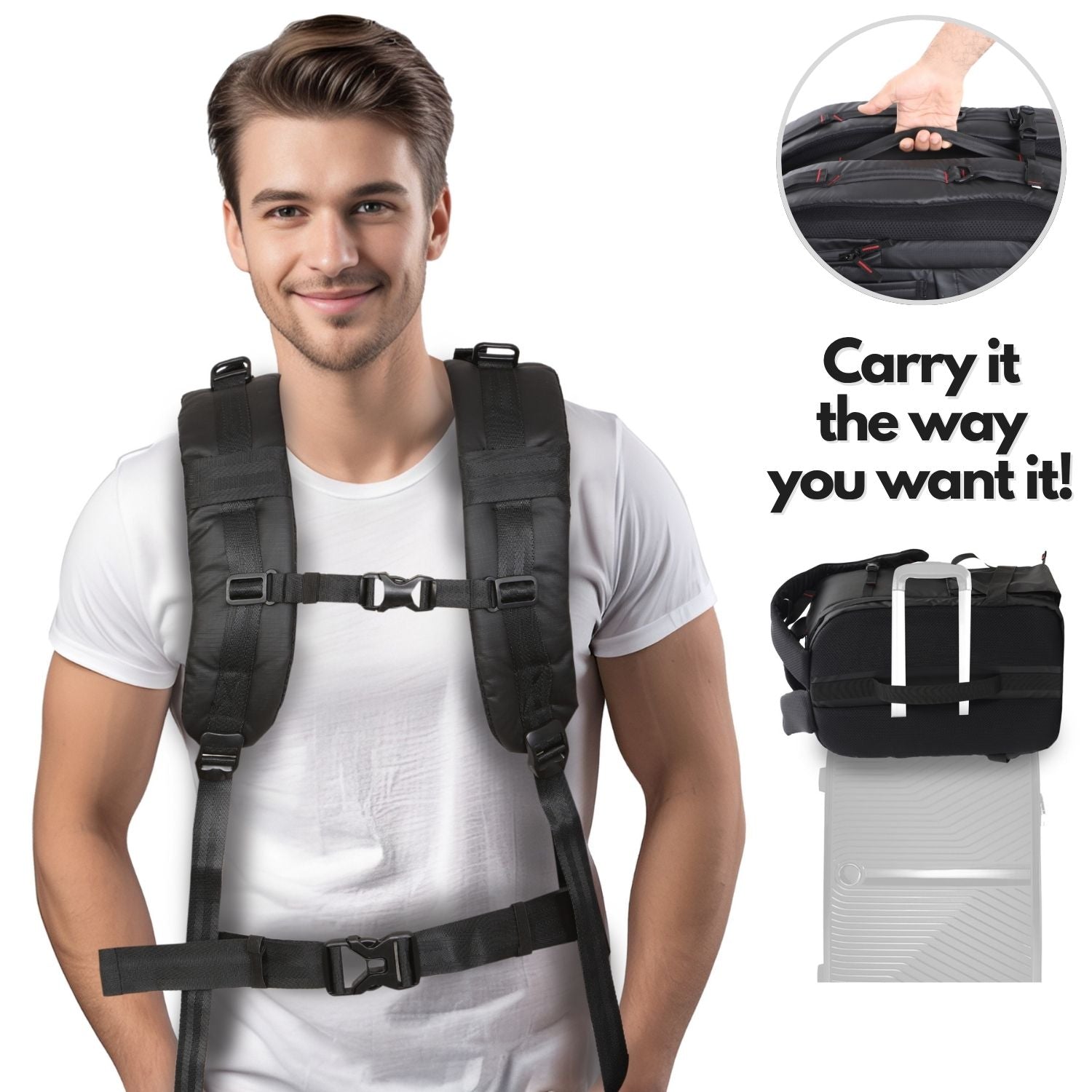 Carry it the way you want it!