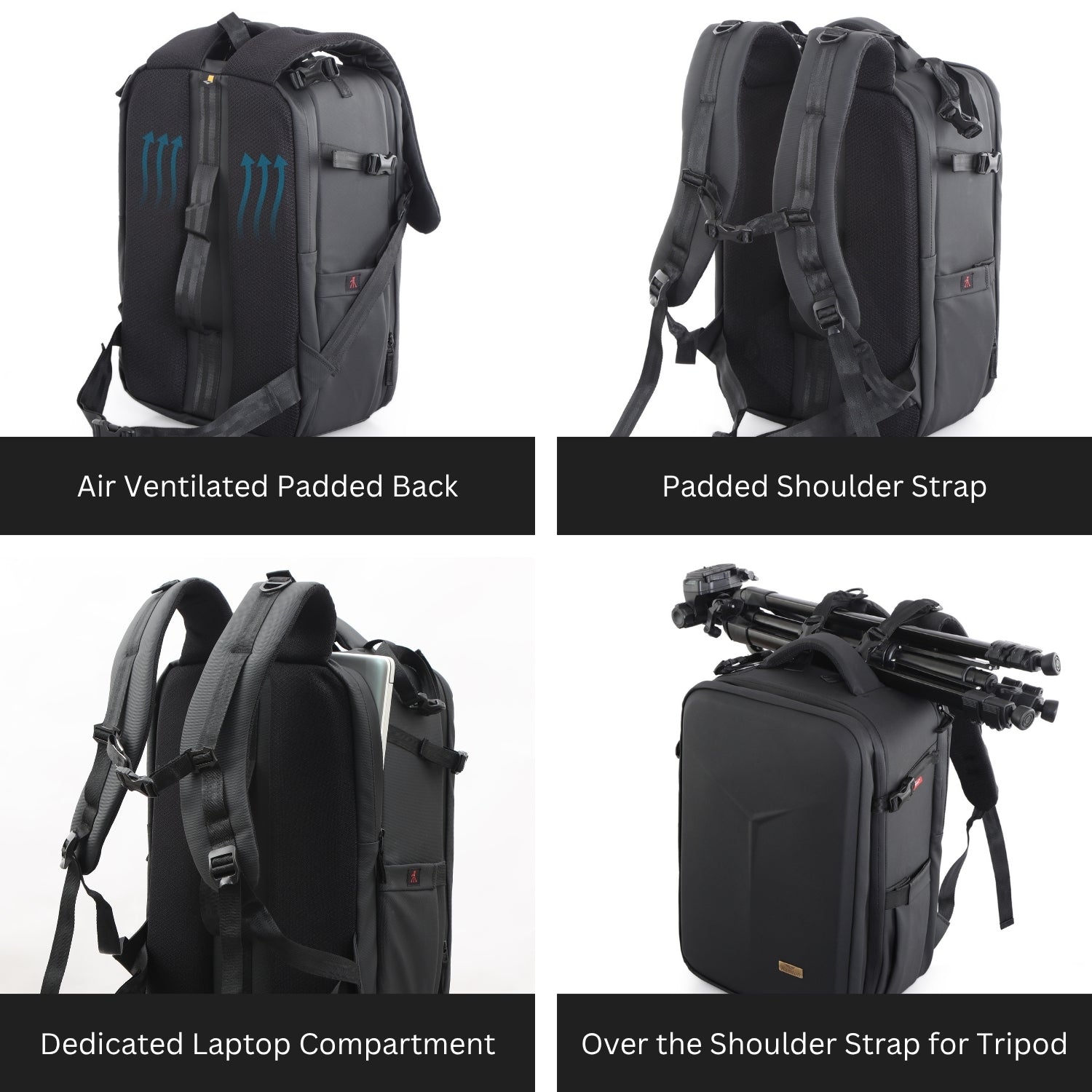 Air Ventilated Padded Back

Padded Shoulder Strap

Dedicated Laptop Compartment

Over the Shoulder Strap for Tripod