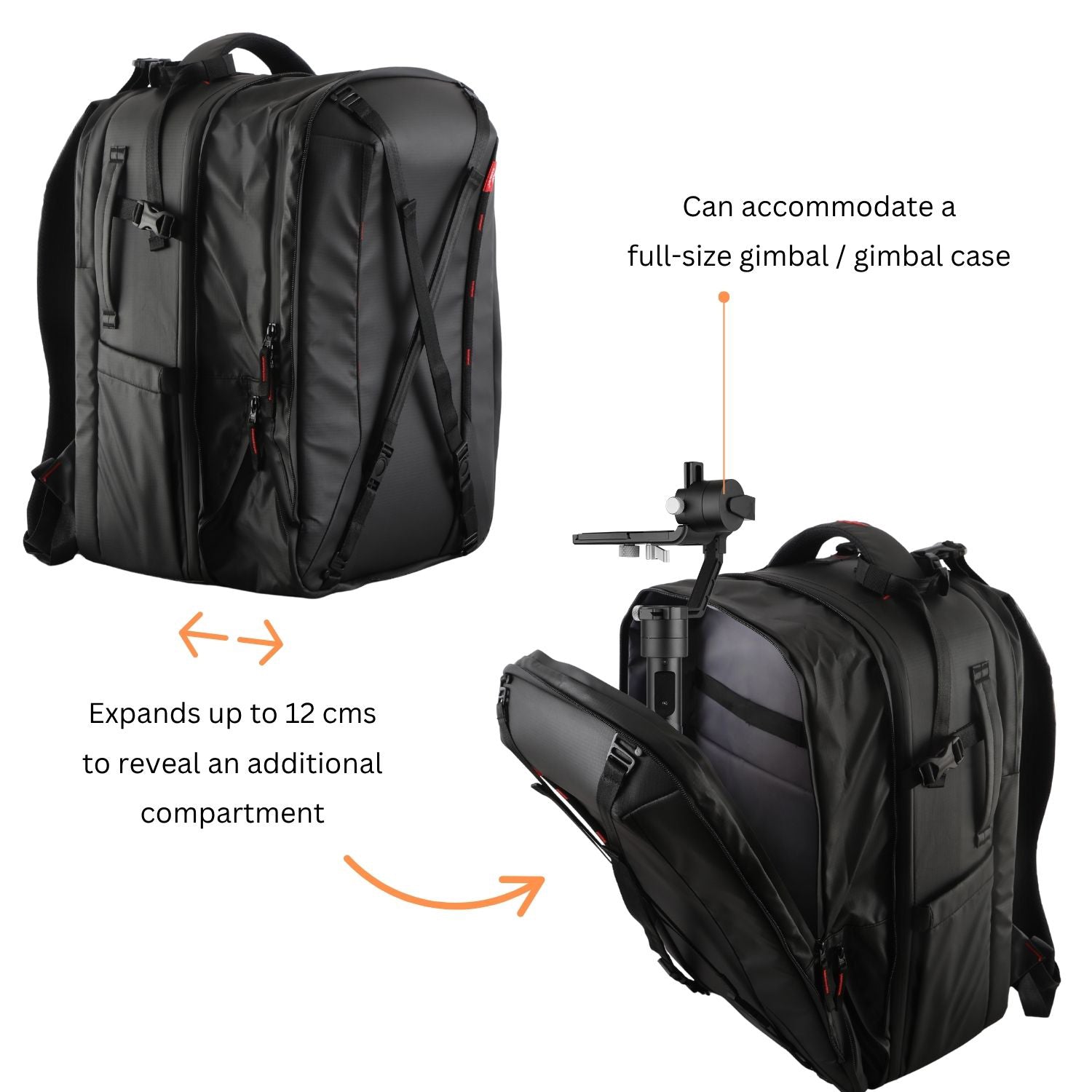 Can accommodate a full-size gimbal / gimbal case

Expands up to 12 cms to reveal an additional compartment