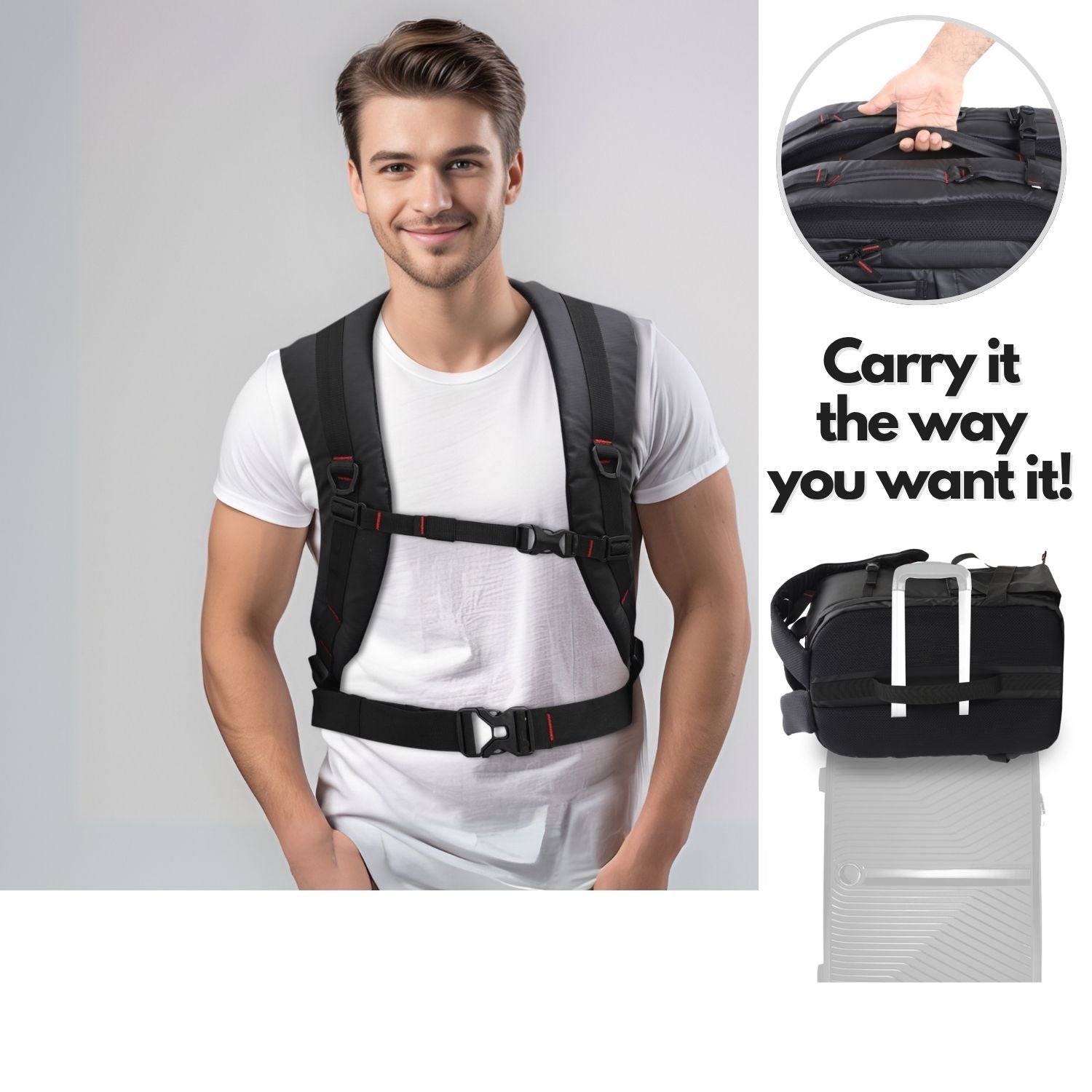 Carry it the way you want it!