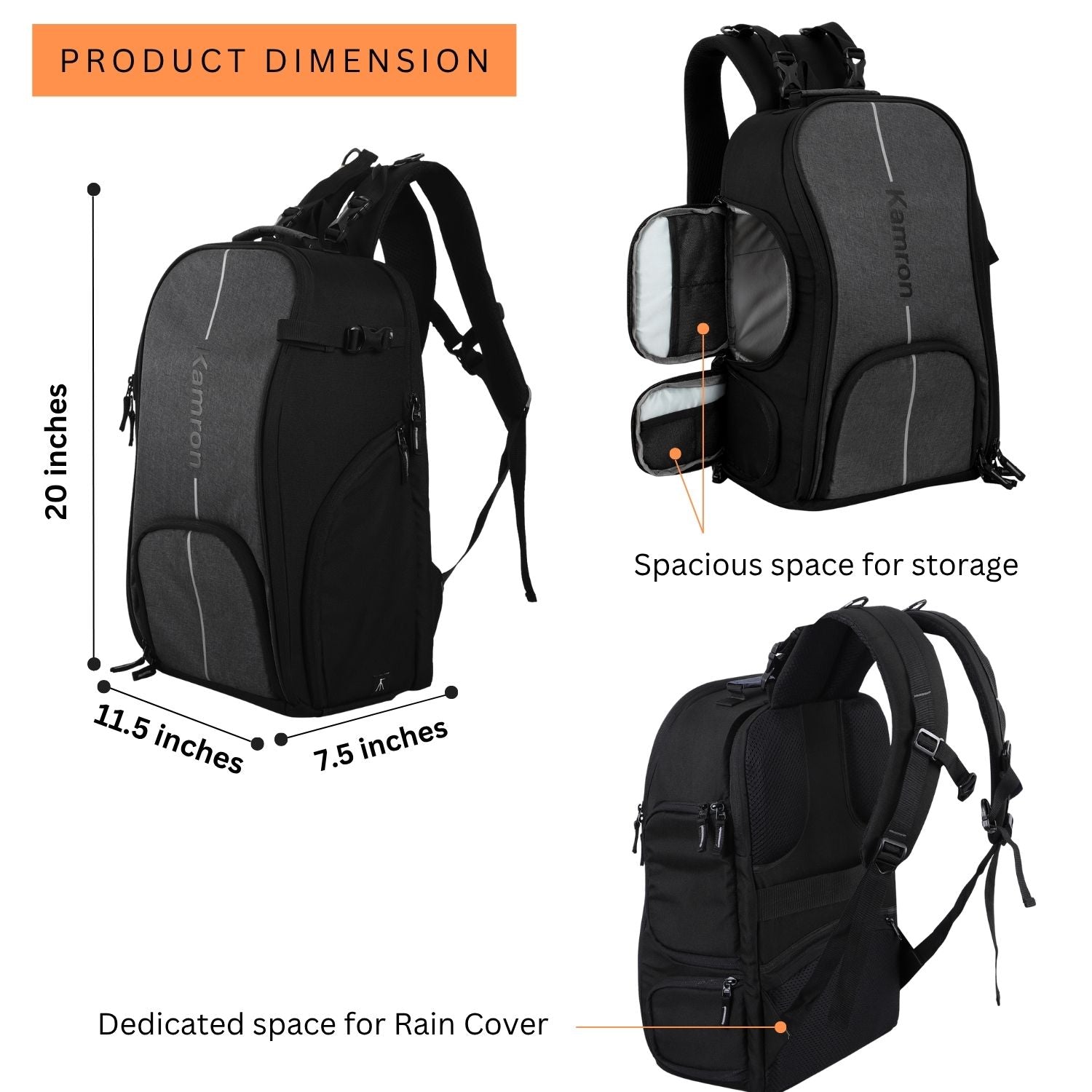 PRODUCT DIMENSION

20 inches

Kamron

11.5 inches

7.5 inches

Kamron

Spacious space for storage

Dedicated space for Rain Cover