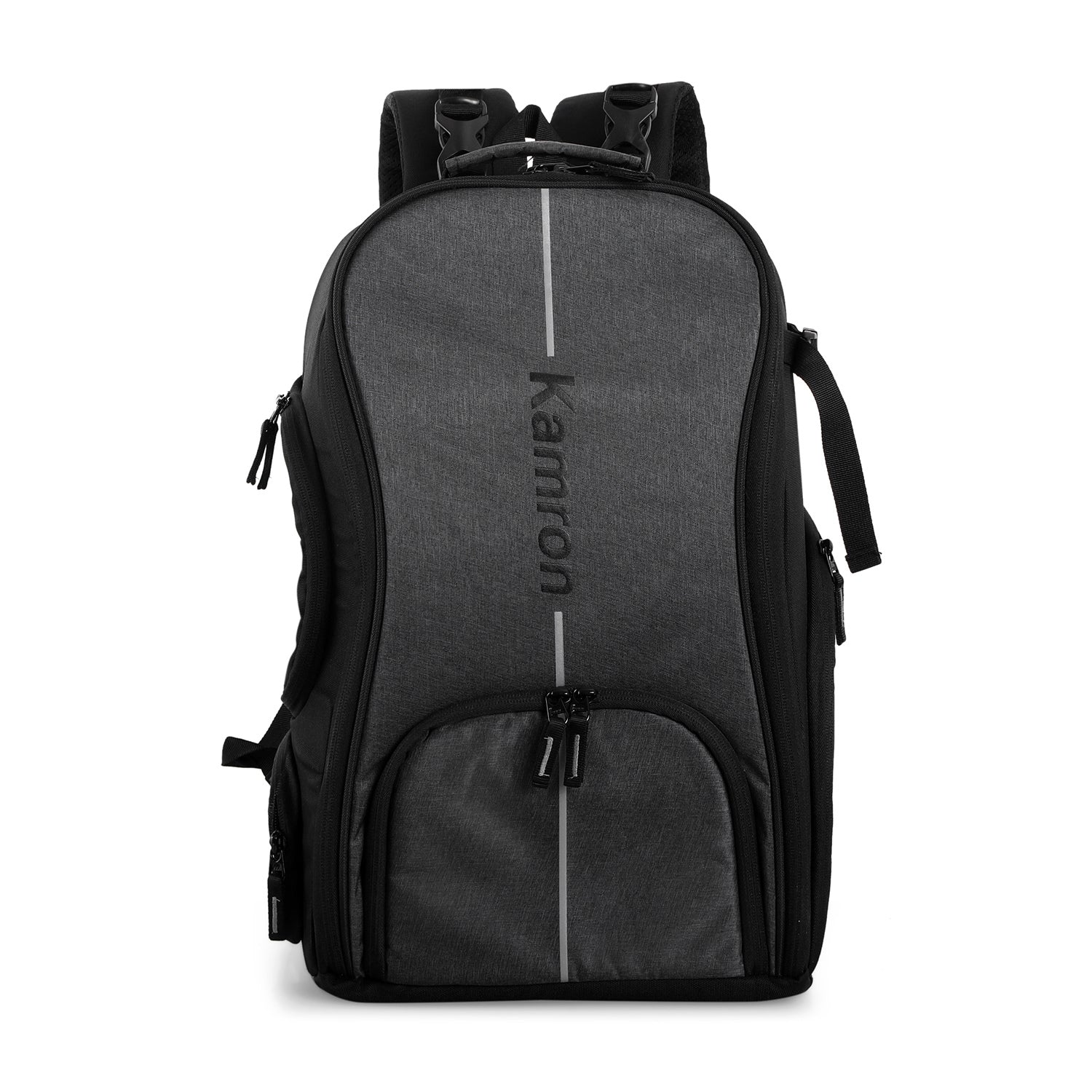 Kamron