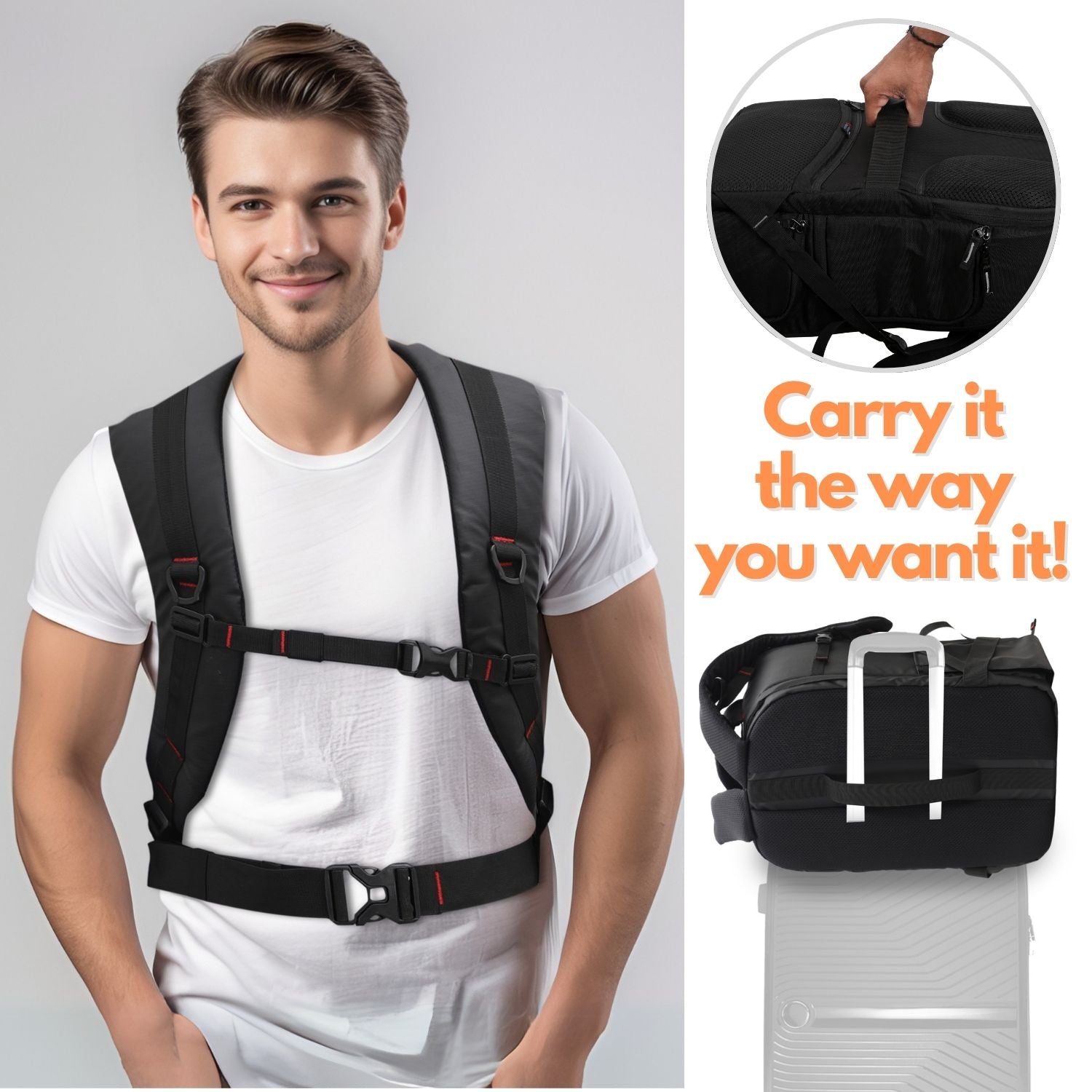 Carry it the way you want it!