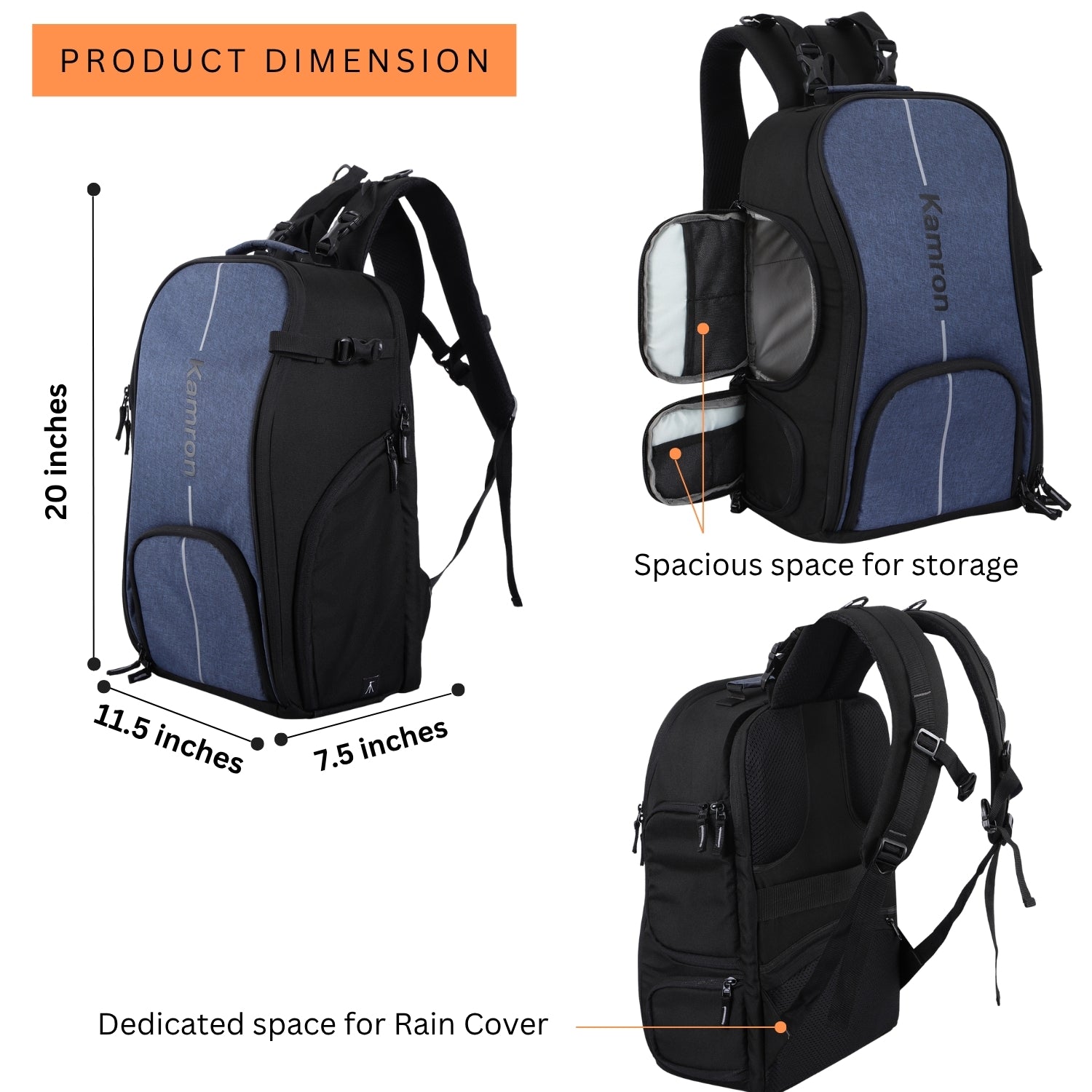 PRODUCT DIMENSION

20 inches

Kamron

11.5 inches

7.5 inches

Kamron

Spacious space for storage

Dedicated space for Rain Cover