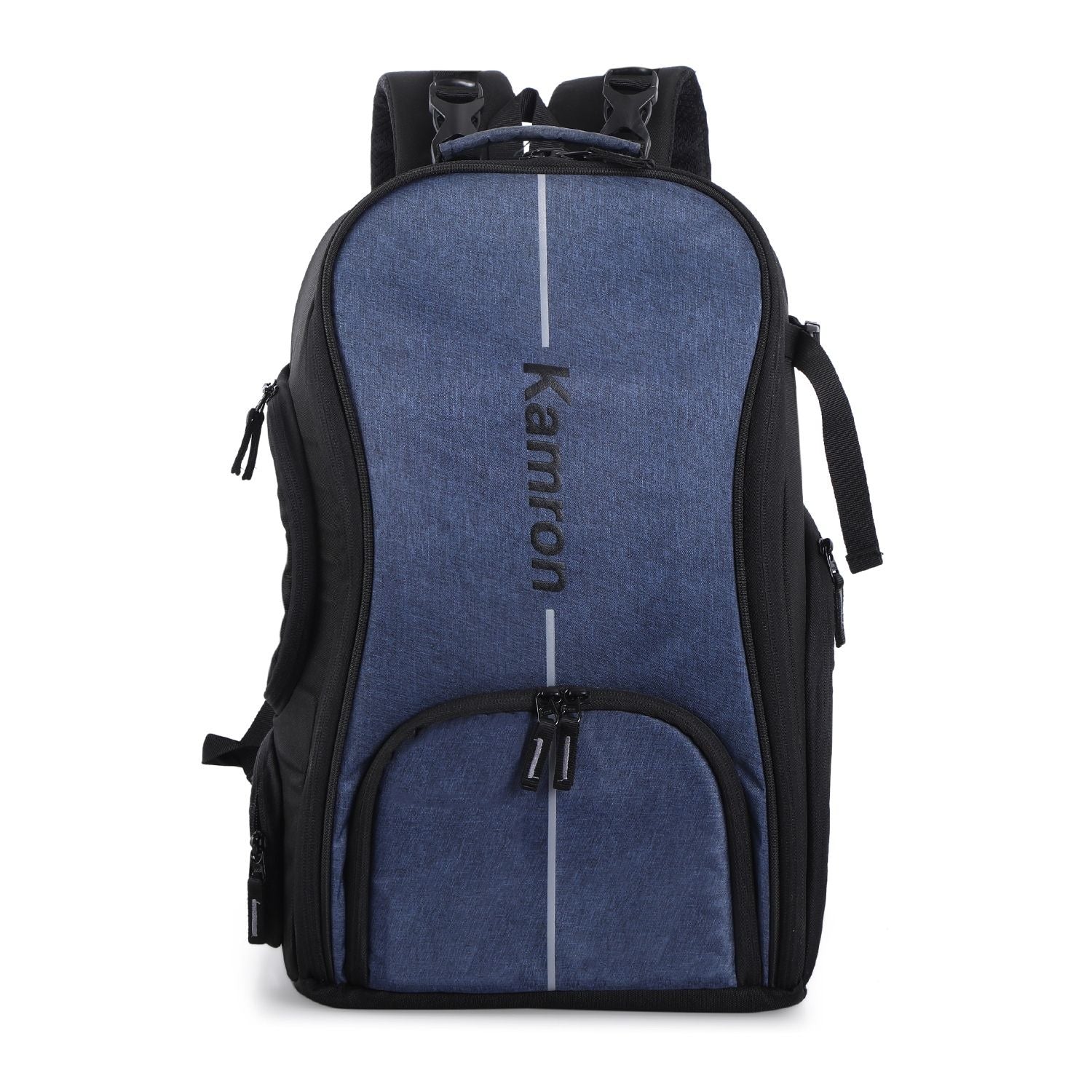 Kamron